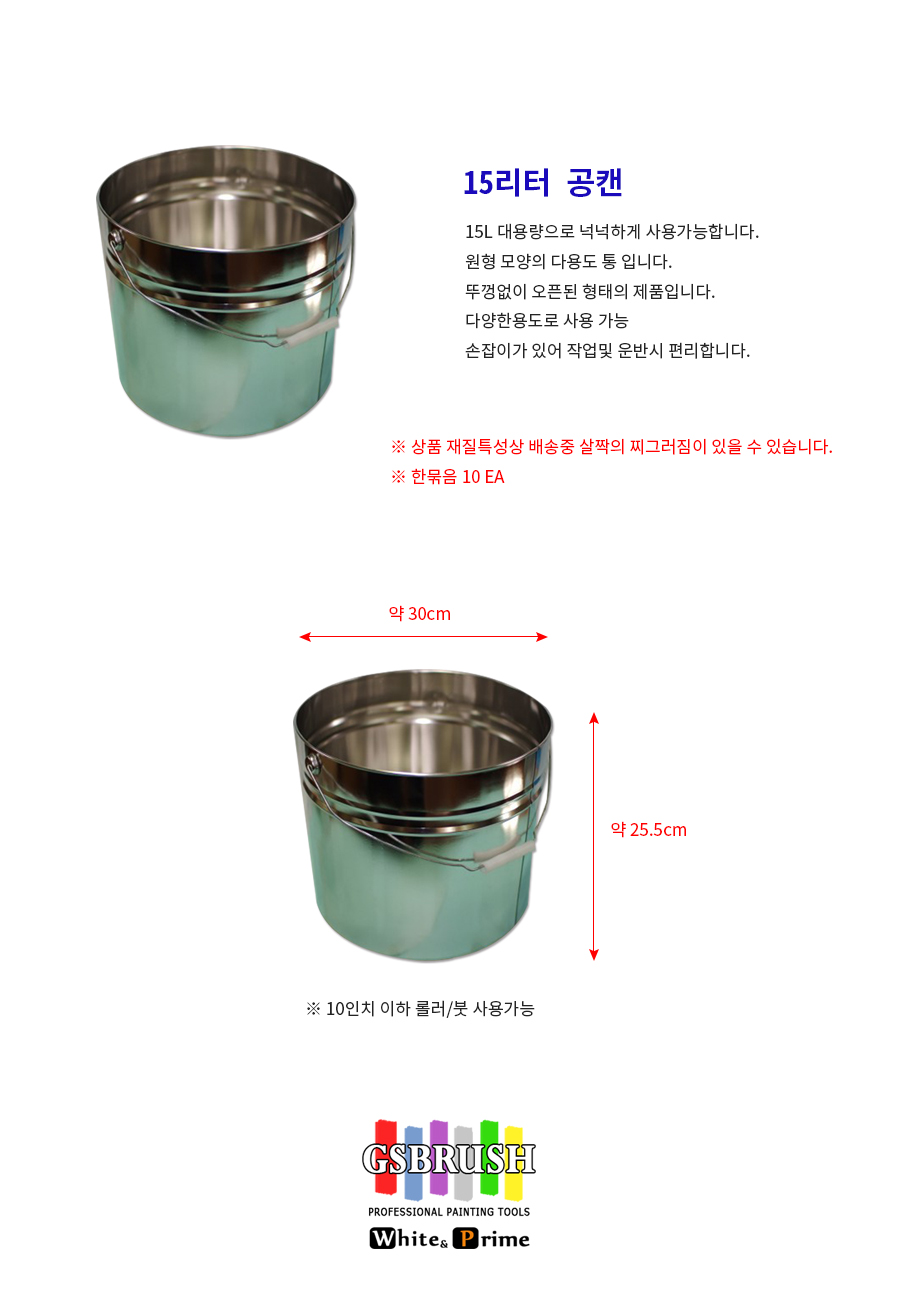 15리터 공캔

15L 대용량으로 넉넉하게 사용가능합니다.
원형 모양의 다용도 통 입니다.
뚜껑없이 오픈된 형태의 제품입니다.
다양한용도로 사용 가능
손잡이가 있어 작업및 운반시 편리합니다.

※ 상품 재질특성상 배송중 살짝의 찌그러짐이 있을 수 있습니다.
※ 한묶음 10 EA

약 30cm

약 25.5cm

※ 10인치 이하 롤러/붓 사용가능

GSBRUSH
PROFESSIONAL PAINTING TOOLS
White& Prime